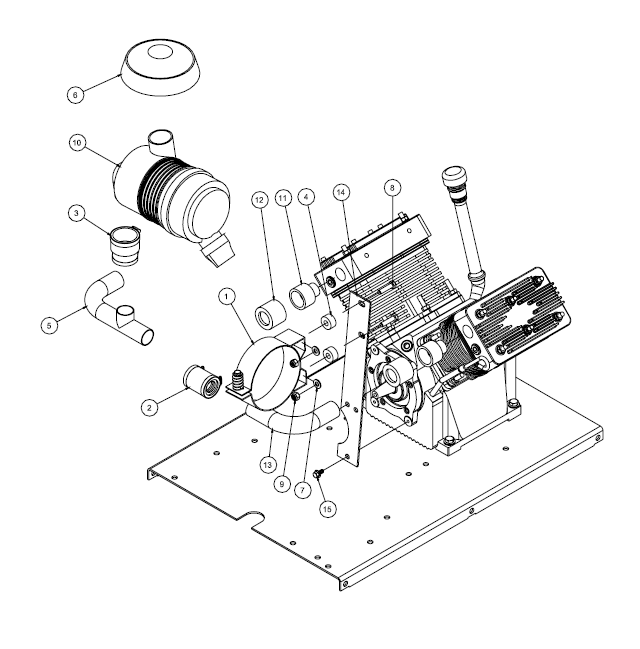 6
10
3
5
12
11
4
14
8
1
2
13
9
7
15